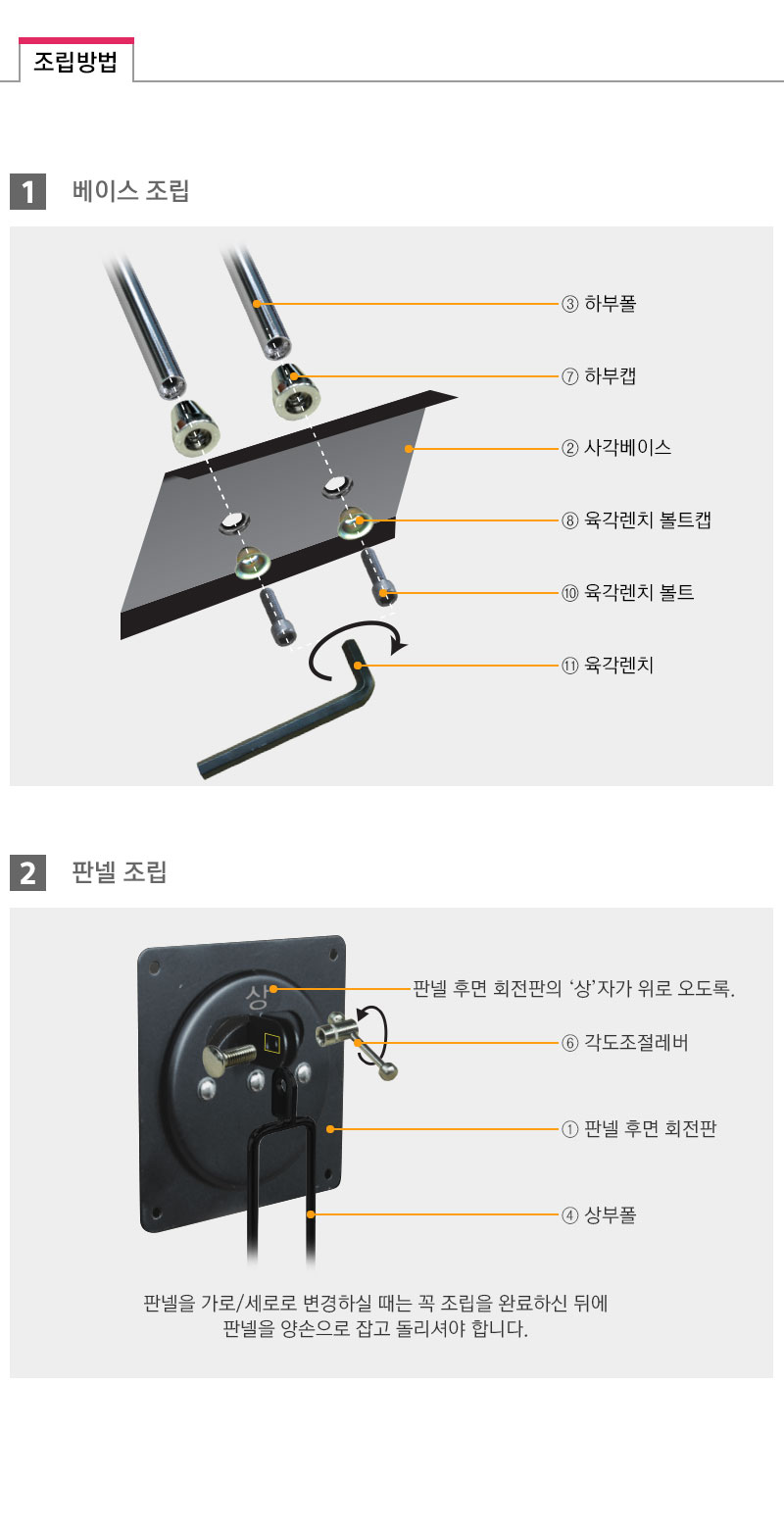 조립방법

1 베이스 조립

③ 하부폴
⑦ 하부캡
② 사각베이스
⑧ 육각렌치 볼트캡
⑩ 육각렌치 볼트
⑪ 육각렌치

2 판넬 조립

상

판넬 후면 회전판의 '상'자가 위로 오도록.
⑥ 각도조절레버
① 판넬 후면 회전판
④ 상부폴

판넬을 가로/세로로 변경하실 때는 꼭 조립을 완료하신 뒤에 판넬을 양손으로 잡고 돌리셔야 합니다.