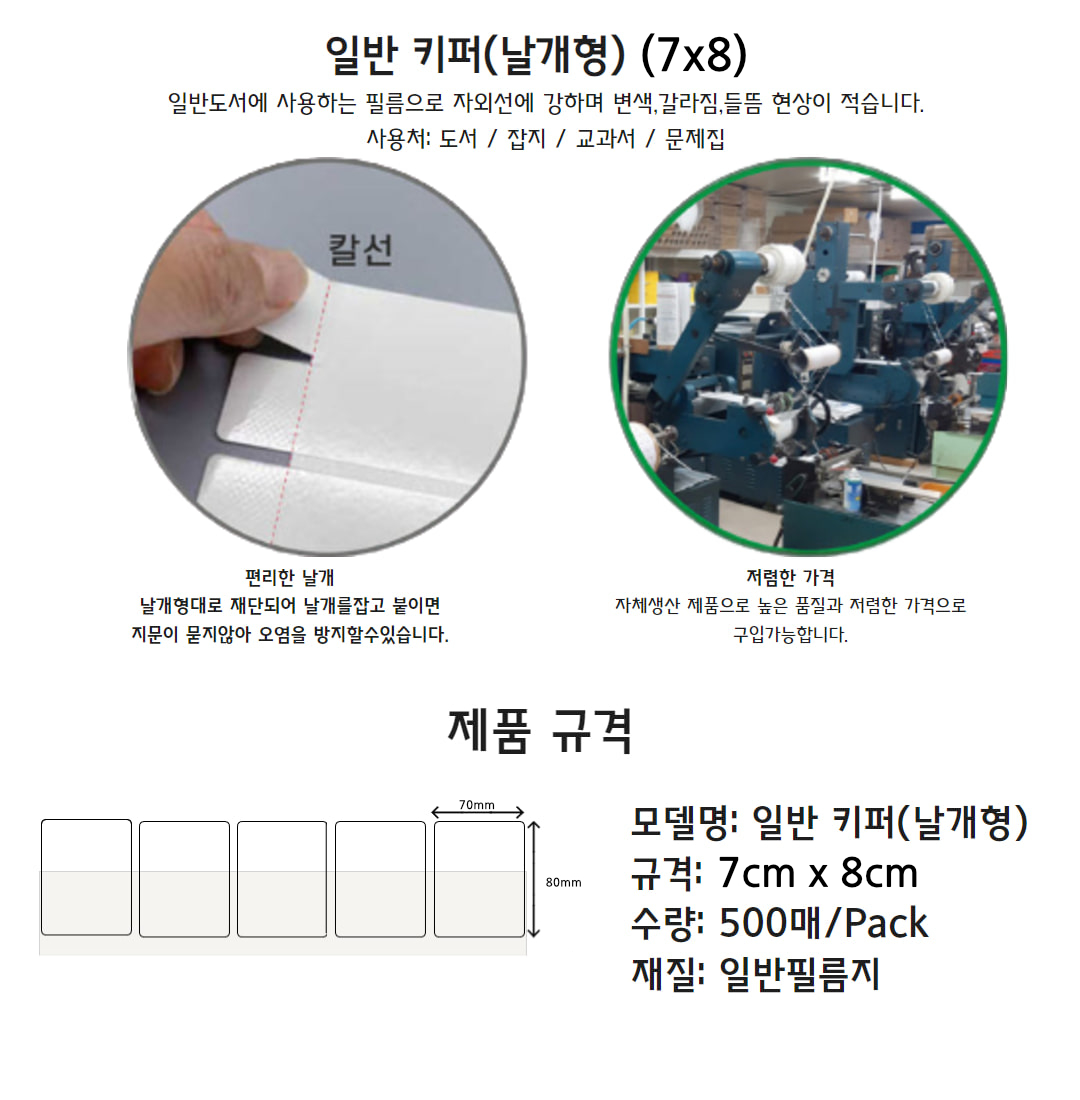 일반 키퍼(날개형) (7x8)

일반도서에 사용하는 필름으로 자외선에 강하며 변색,갈라짐,들뜸 현상이 적습니다.

사용처: 도서 / 잡지 / 교과서 / 문제집

칼선

편리한 날개
날개형대로 재단되어 날개를잡고 붙이면 지문이 묻지않아 오염을 방지할수있습니다.

저렴한 가격
자체생산 제품으로 높은 품질과 저렴한 가격으로 구입가능합니다.

제품 규격

70mm

80mm

모델명: 일반 키퍼(날개형)
규격: 7cm x 8cm
수량: 500매/Pack
재질: 일반필름지